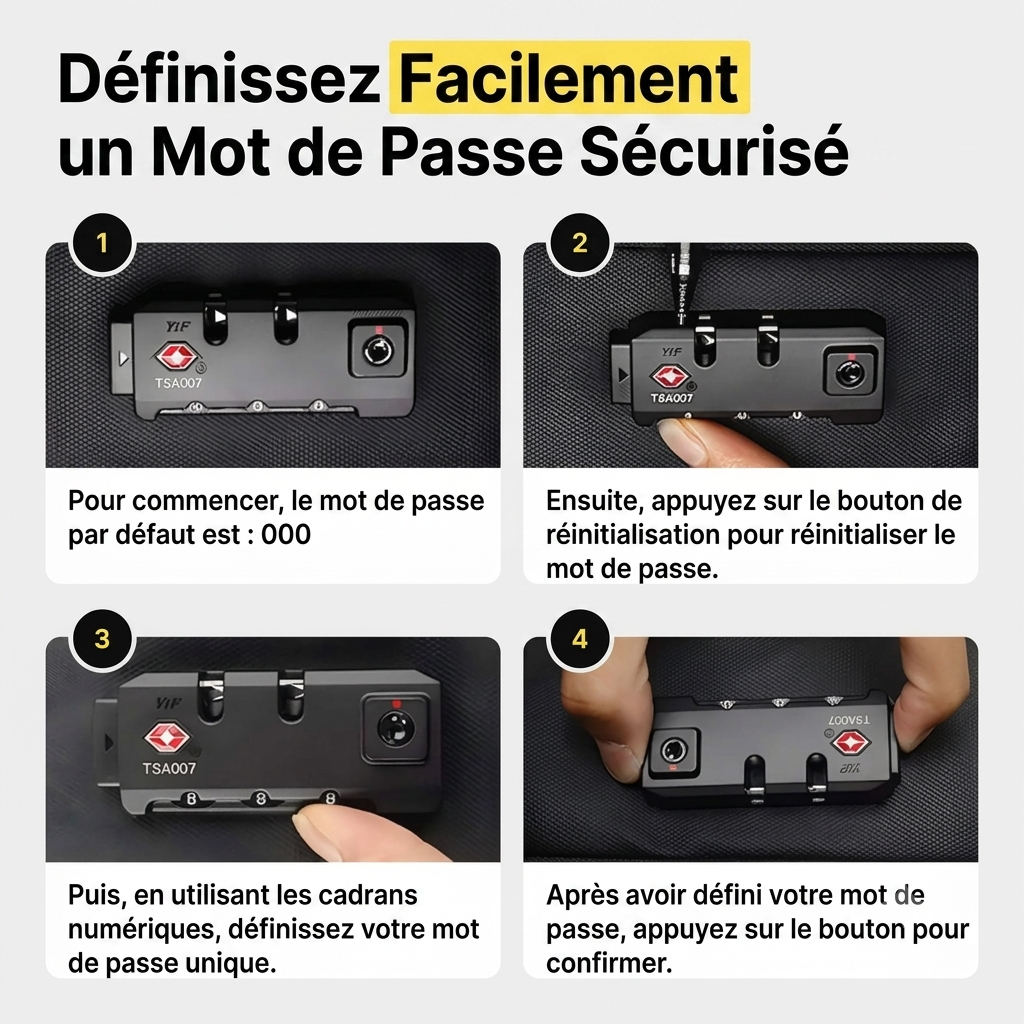 Définissez Facilement un Mot de Passe Sécurisé

1

YIF
TSA007

Pour commencer, le mot de passe par défaut est : 000

2

YIF
TSA007

Ensuite, appuyez sur le bouton de réinitialisation pour réinitialiser le mot de passe.

3

YIF
TSA007
8 8 8

Puis, en utilisant les cadrans numériques, définissez votre mot de passe unique.

4

TSA007
YIF

Après avoir défini votre mot de passe, appuyez sur le bouton pour confirmer.